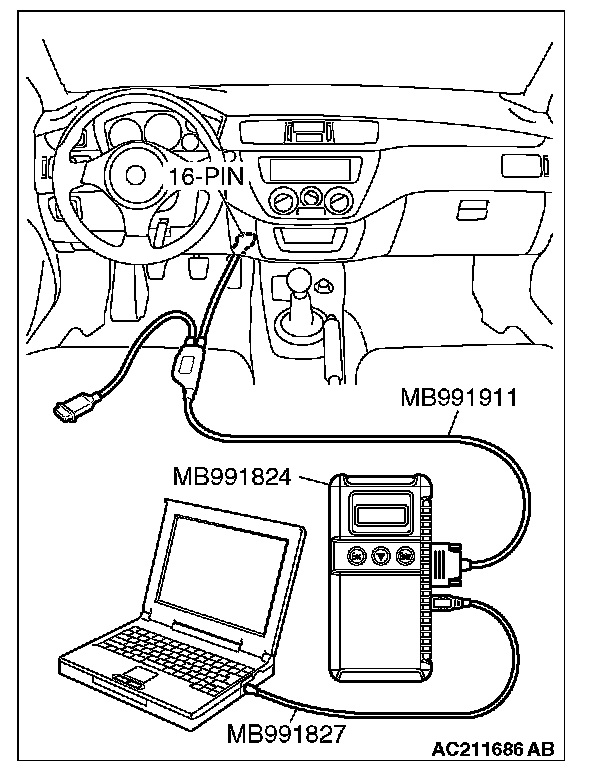 16-PIN
MB991911
MB991824
MB991827
AC211686 AB