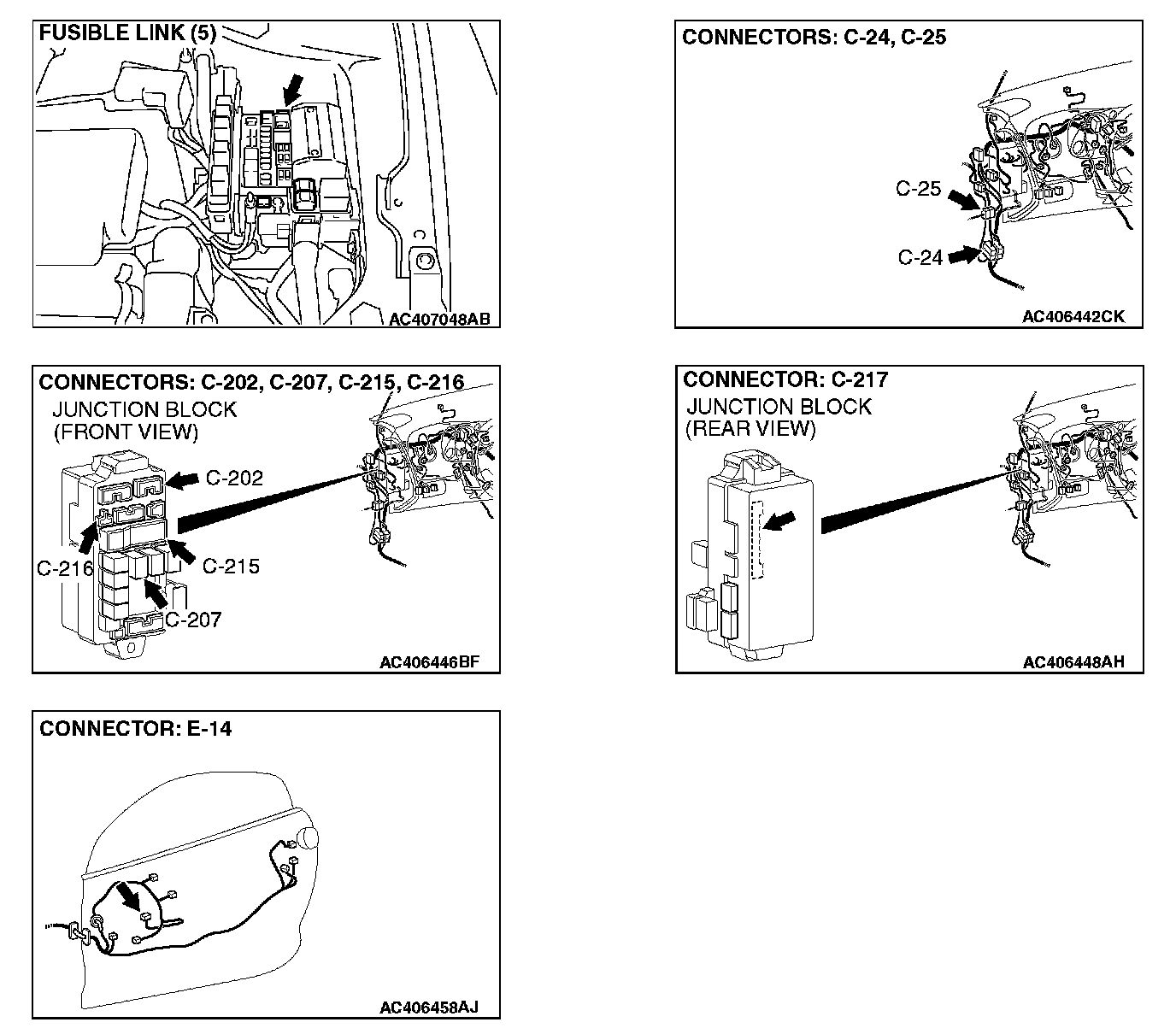 FUSIBLE LINK (5)

AC407048AB

CONNECTORS: C-24, C-25

C-25

C-24

AC406442CK

CONNECTORS: C-202, C-207, C-215, C-216

JUNCTION BLOCK
(FRONT VIEW)

C-202

C-216

C-215

C-207

AC406446BF

CONNECTOR: C-217

JUNCTION BLOCK
(REAR VIEW)

AC406448AH

CONNECTOR: E-14

AC406458AJ