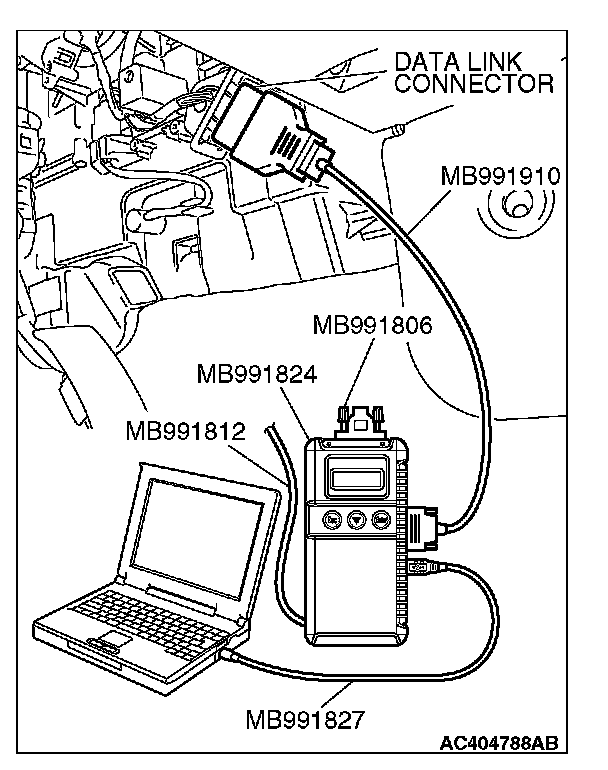 DATA LINK CONNECTOR

MB991910

MB991806

MB991824

MB991812

MB991827

AC404788AB