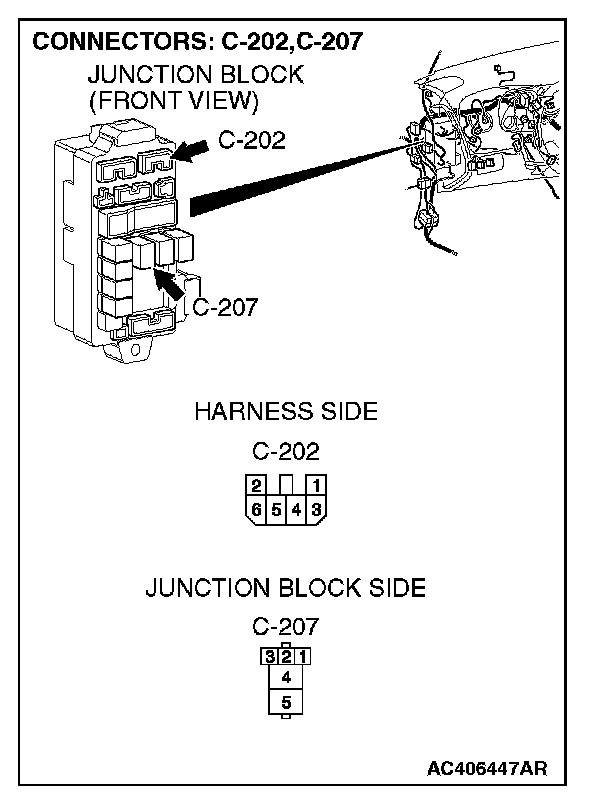 CONNECTORS: C-202,C-207
JUNCTION BLOCK
(FRONT VIEW)
C-202
C-207

HARNESS SIDE
C-202
2 1
6 5 4 3

JUNCTION BLOCK SIDE
C-207
3 2 1
4
5

AC406447AR