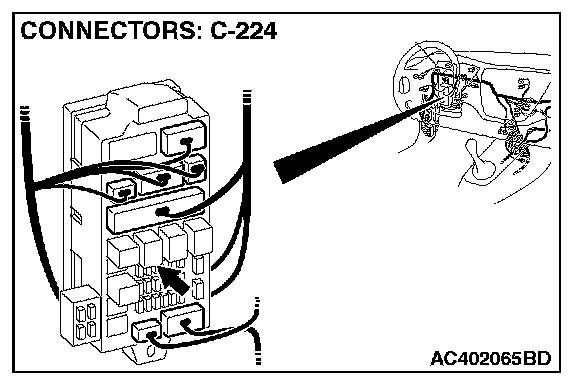 CONNECTORS: C-224

AC402065BD