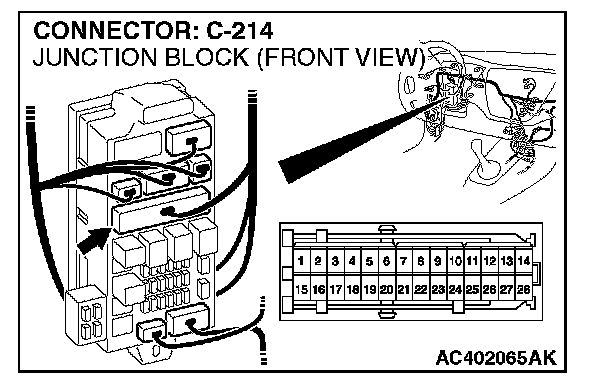 CONNECTOR: C-214
JUNCTION BLOCK (FRONT VIEW)

| 1 | 2 | 3 | 4 | 5 | 6 | 7 | 8 | 9 | 10 | 11 | 12 | 13 | 14 |
|---|---|---|---|---|---|---|---|---|---|---|---|---|---|
| 15 | 16 | 17 | 18 | 19 | 20 | 21 | 22 | 23 | 24 | 25 | 26 | 27 | 28 |

AC402065AK