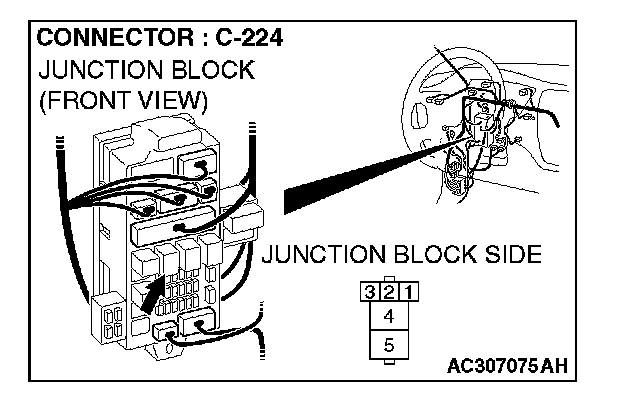 CONNECTOR : C-224
JUNCTION BLOCK
(FRONT VIEW)

JUNCTION BLOCK SIDE

3 2 1
4
5

AC307075AH