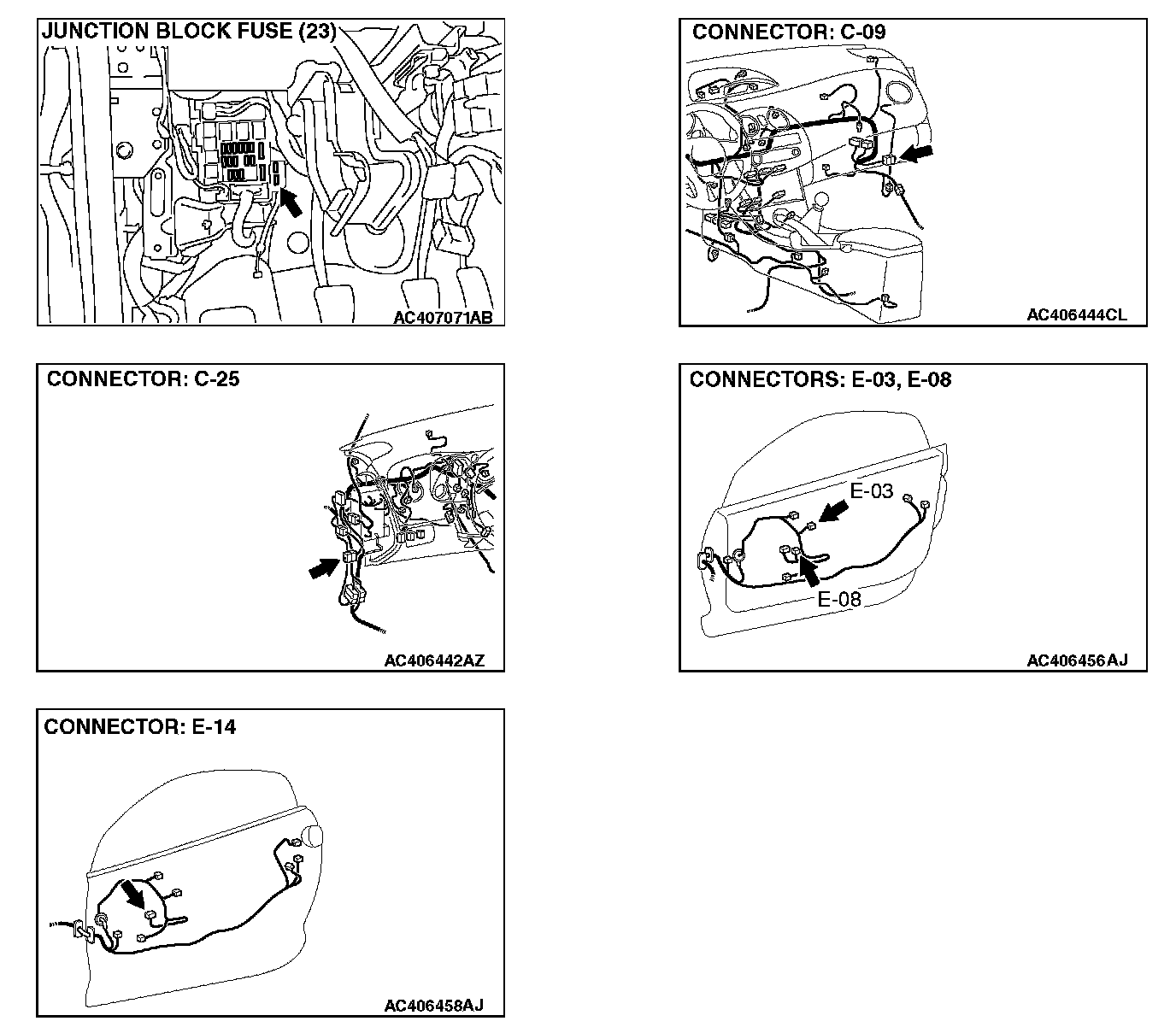 JUNCTION BLOCK FUSE (23)

AC407071AB

CONNECTOR: C-09

AC406444CL

CONNECTOR: C-25

AC406442AZ

CONNECTORS: E-03, E-08

E-03

E-08

AC406456AJ

CONNECTOR: E-14

AC406458AJ