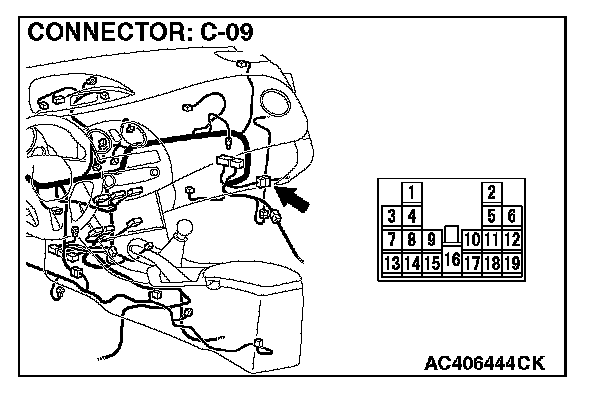 CONNECTOR: C-09

1 2
3 4 5 6
7 8 9 10 11 12
13 14 15 16 17 18 19

AC406444CK