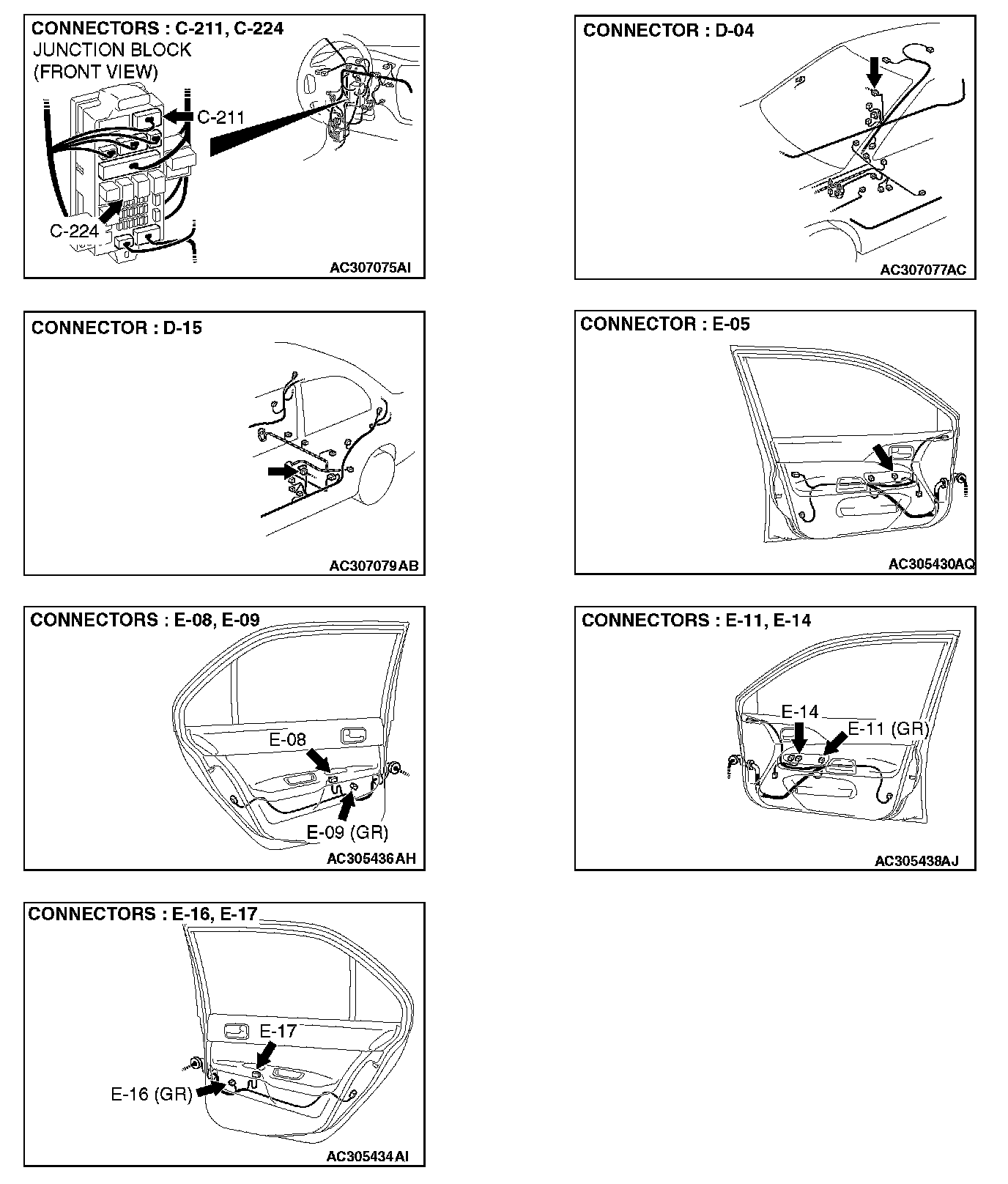 CONNECTORS : C-211, C-224
JUNCTION BLOCK (FRONT VIEW)
C-211
C-224
AC307075AI

CONNECTOR : D-04
AC307077AC

CONNECTOR : D-15
AC307079AB

CONNECTOR : E-05
AC305430AQ

CONNECTORS : E-08, E-09
E-08
E-09 (GR)
AC305436AH

CONNECTORS : E-11, E-14
E-14
E-11 (GR)
AC305438AJ

CONNECTORS : E-16, E-17
E-17
E-16 (GR)
AC305434AI