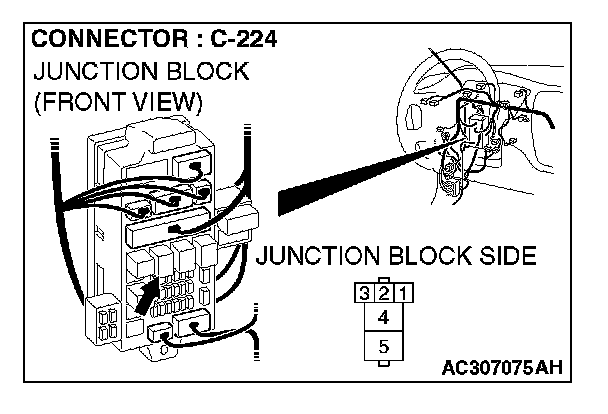 CONNECTOR : C-224
JUNCTION BLOCK
(FRONT VIEW)

JUNCTION BLOCK SIDE

3 2 1
4
5

AC307075AH