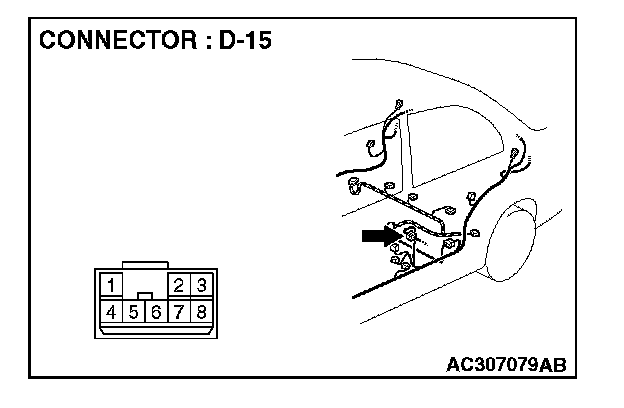 CONNECTOR : D-15

1 2 3
4 5 6 7 8

AC307079AB