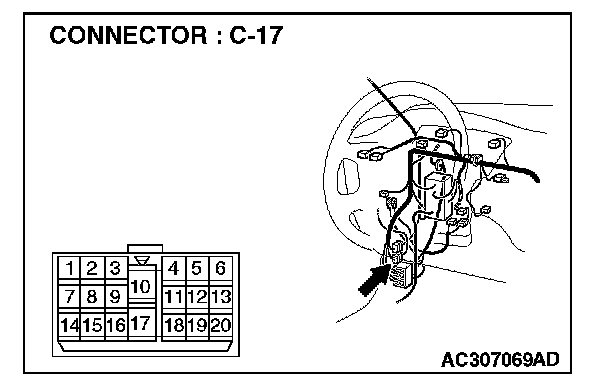 CONNECTOR : C-17

1 2 3 4 5 6
7 8 9 10 11 12 13
14 15 16 17 18 19 20

AC307069AD