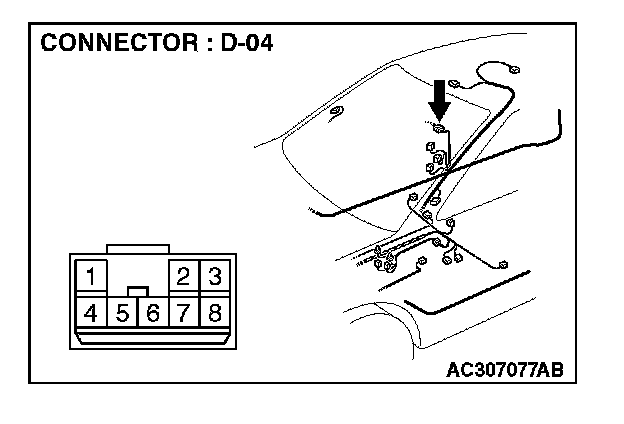 CONNECTOR : D-04

1
2
3
4
5
6
7
8

AC307077AB