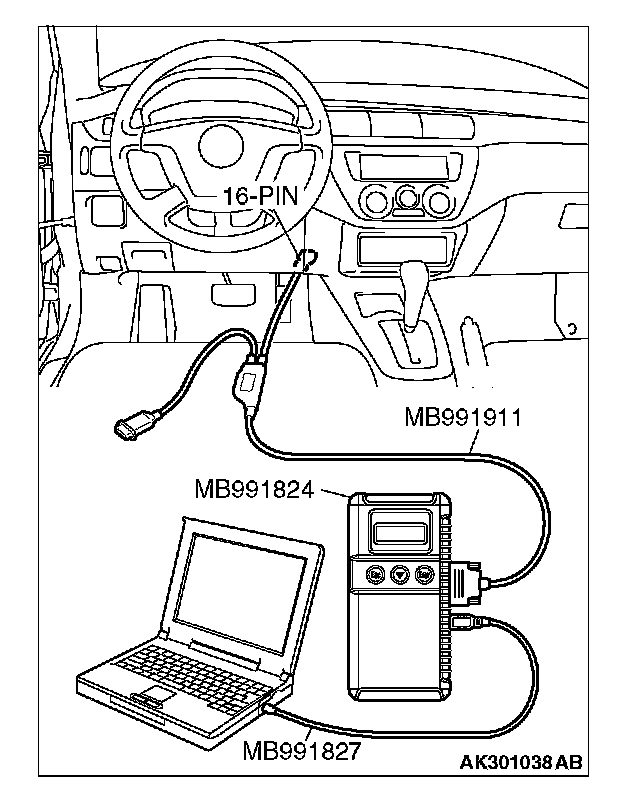 16-PIN

MB991911

MB991824

MB991827

AK301038 AB