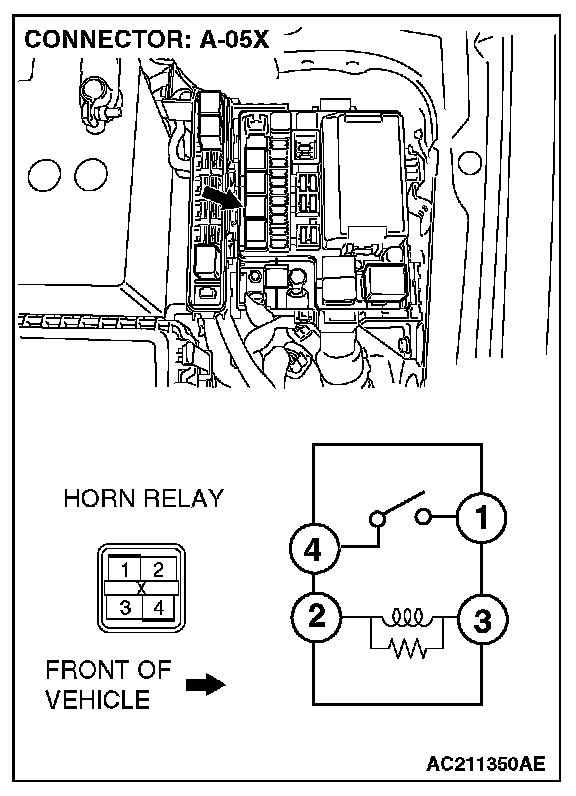 CONNECTOR: A-05X

HORN RELAY

1 2
X
3 4

FRONT OF VEHICLE

4
1
2
3

AC211350AE