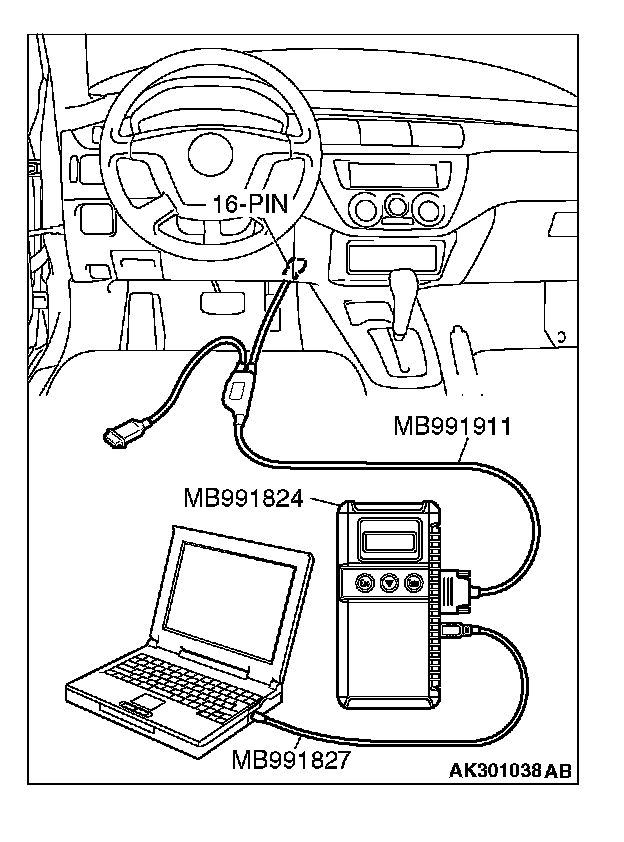 16-PIN
MB991911
MB991824
MB991827
AK301038AB