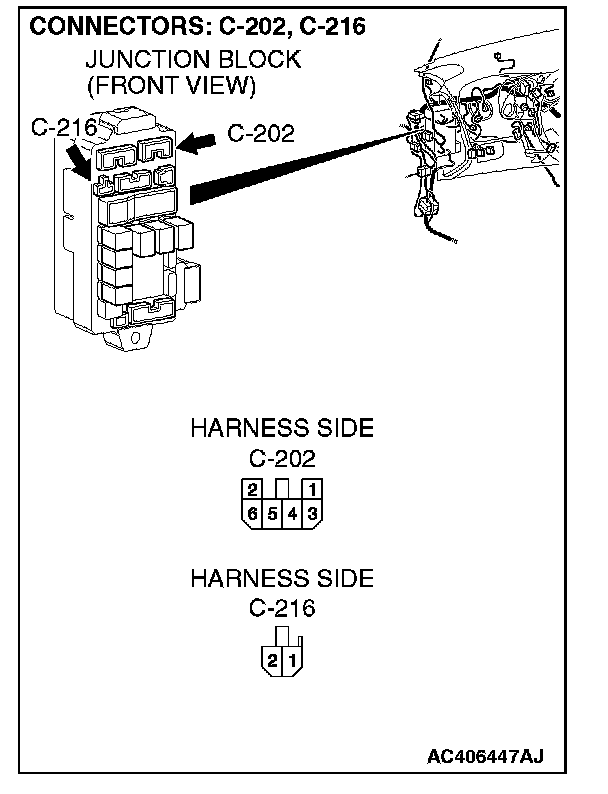 CONNECTORS: C-202, C-216

JUNCTION BLOCK
(FRONT VIEW)

C-216

C-202

HARNESS SIDE
C-202

2 1
6 5 4 3

HARNESS SIDE
C-216

2 1

AC406447AJ