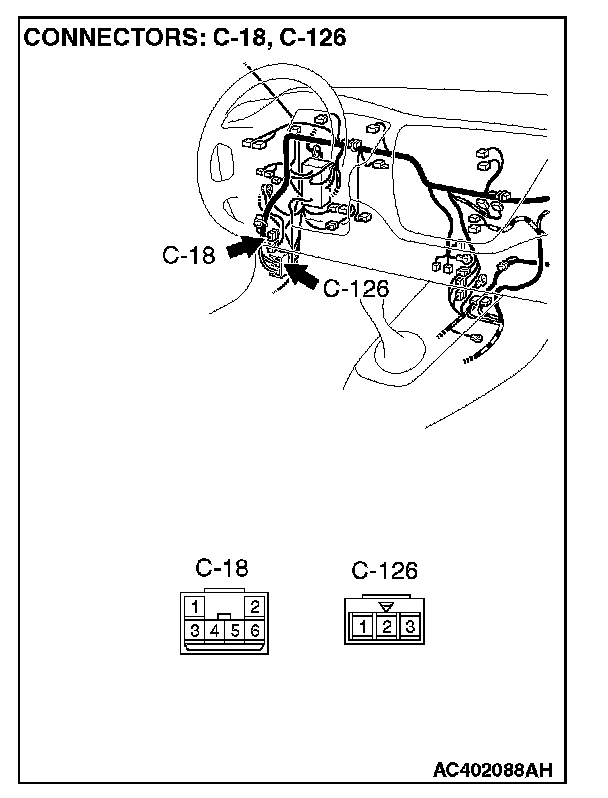 CONNECTORS: C-18, C-126

C-18

C-126

C-18

1
2
3
4
5
6

C-126

1
2
3

AC402088AH