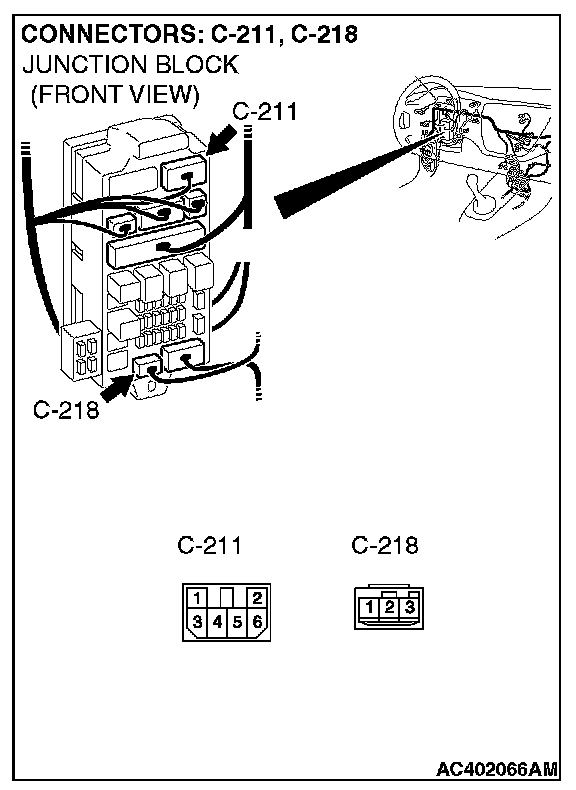 CONNECTORS: C-211, C-218
JUNCTION BLOCK
(FRONT VIEW)

C-211

C-218

C-211

1 2
3 4 5 6

C-218

1 2 3

AC402066AM