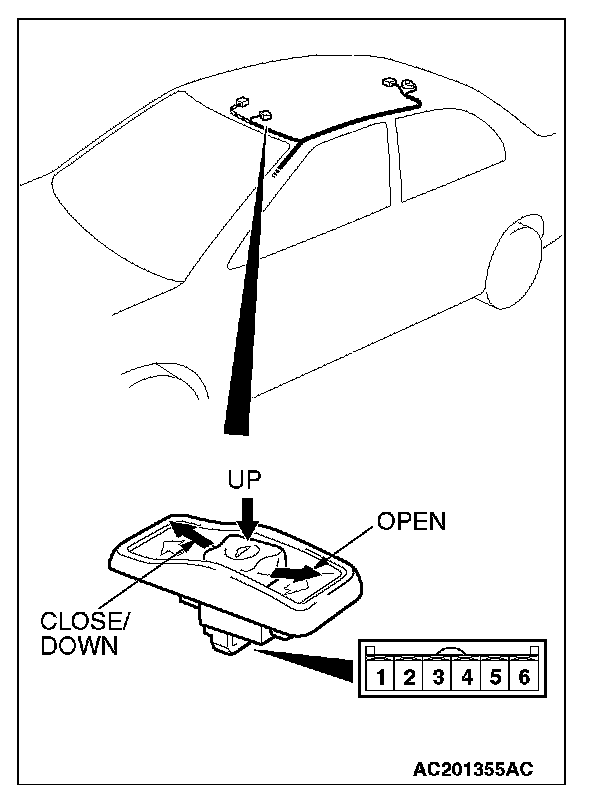 UP

OPEN

CLOSE/
DOWN

1 2 3 4 5 6

AC201355AC