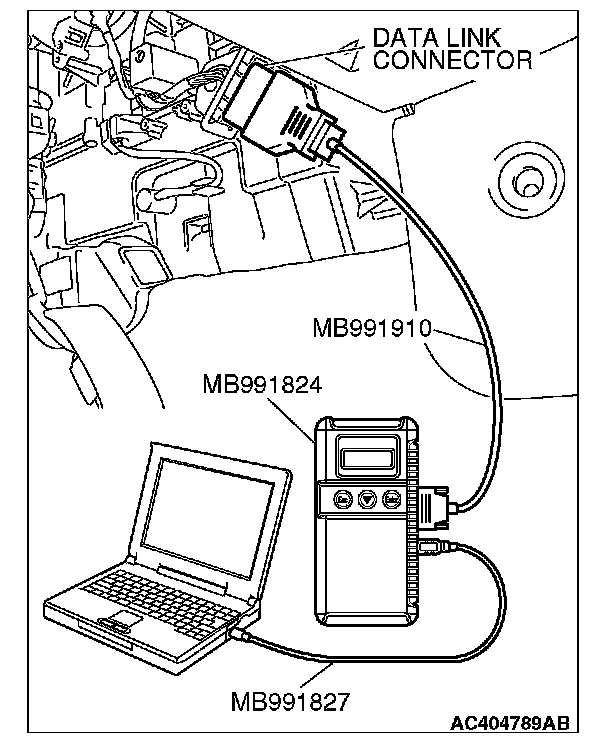 DATA LINK CONNECTOR

MB991910

MB991824

MB991827

AC404789AB