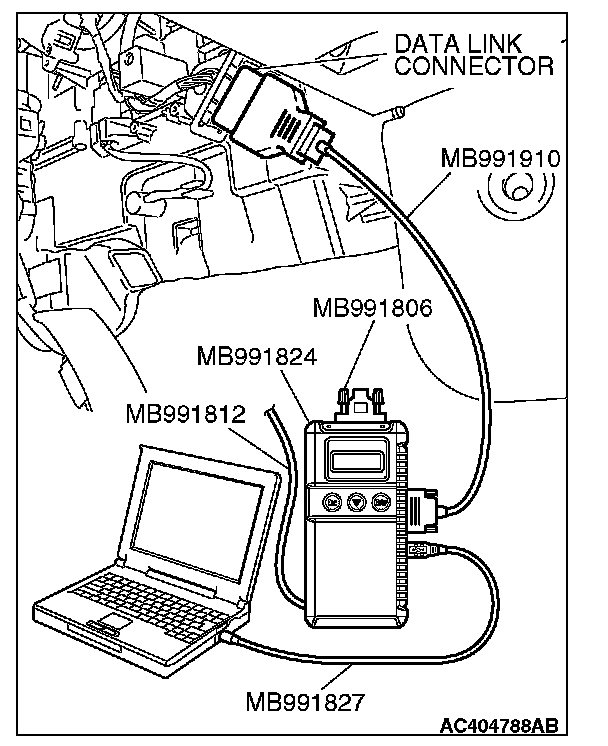 DATA LINK CONNECTOR

MB991910

MB991806

MB991824

MB991812

MB991827

AC404788AB