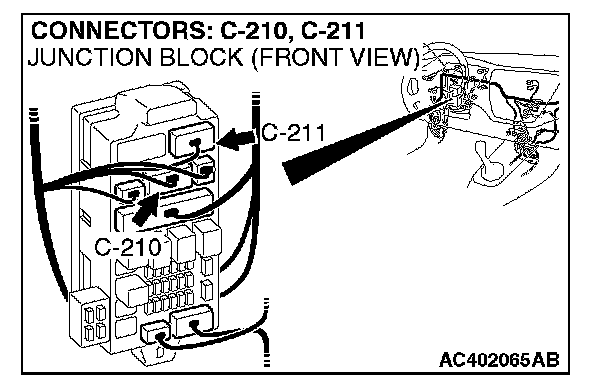 CONNECTORS: C-210, C-211
JUNCTION BLOCK (FRONT VIEW)

C-211

C-210

AC402065AB