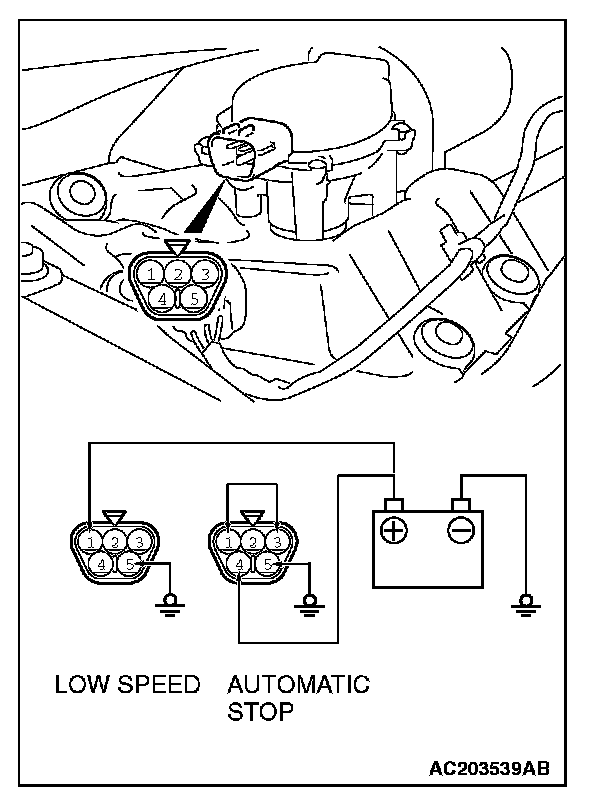 1 2 3
4 5

1 2 3
4 5

1 2 3
4 5

+ −

LOW SPEED AUTOMATIC STOP

AC203539AB