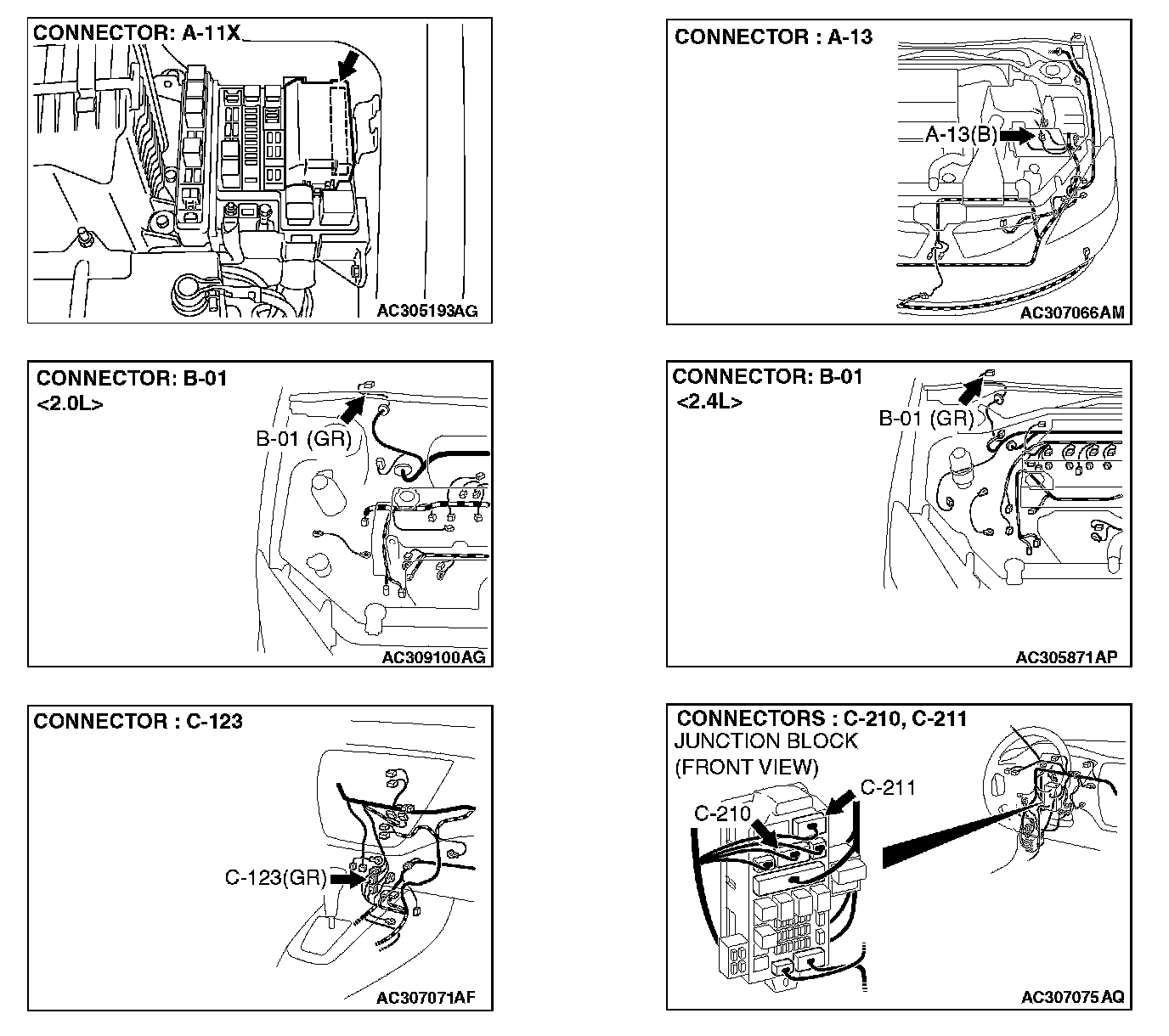 CONNECTOR: A-11X

AC305193AG

CONNECTOR : A-13

A-13(B)

AC307066AM

CONNECTOR: B-01
<2.0L>

B-01 (GR)

AC309100AG

CONNECTOR: B-01
<2.4L>

B-01 (GR)

AC305871AP

CONNECTOR : C-123

C-123(GR)

AC307071AF

CONNECTORS : C-210, C-211
JUNCTION BLOCK
(FRONT VIEW)

C-211

C-210

AC307075AQ