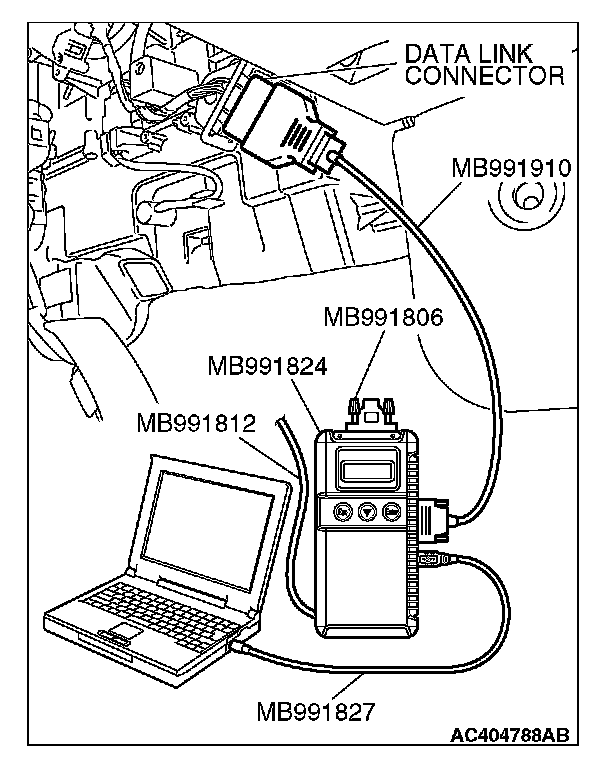 DATA LINK CONNECTOR

MB991910

MB991806

MB991824

MB991812

MB991827

AC404788AB