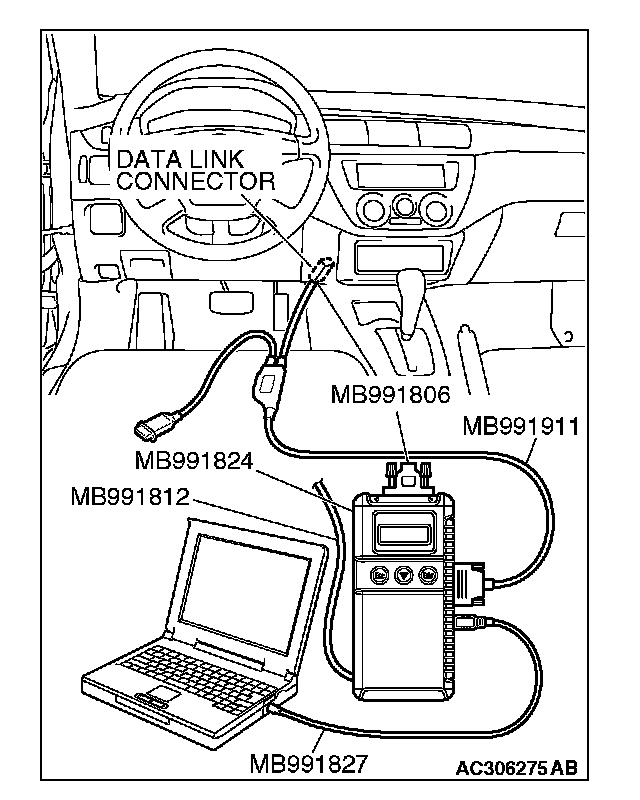 DATA LINK
CONNECTOR

MB991806
MB991911
MB991824
MB991812
MB991827
AC306275 AB