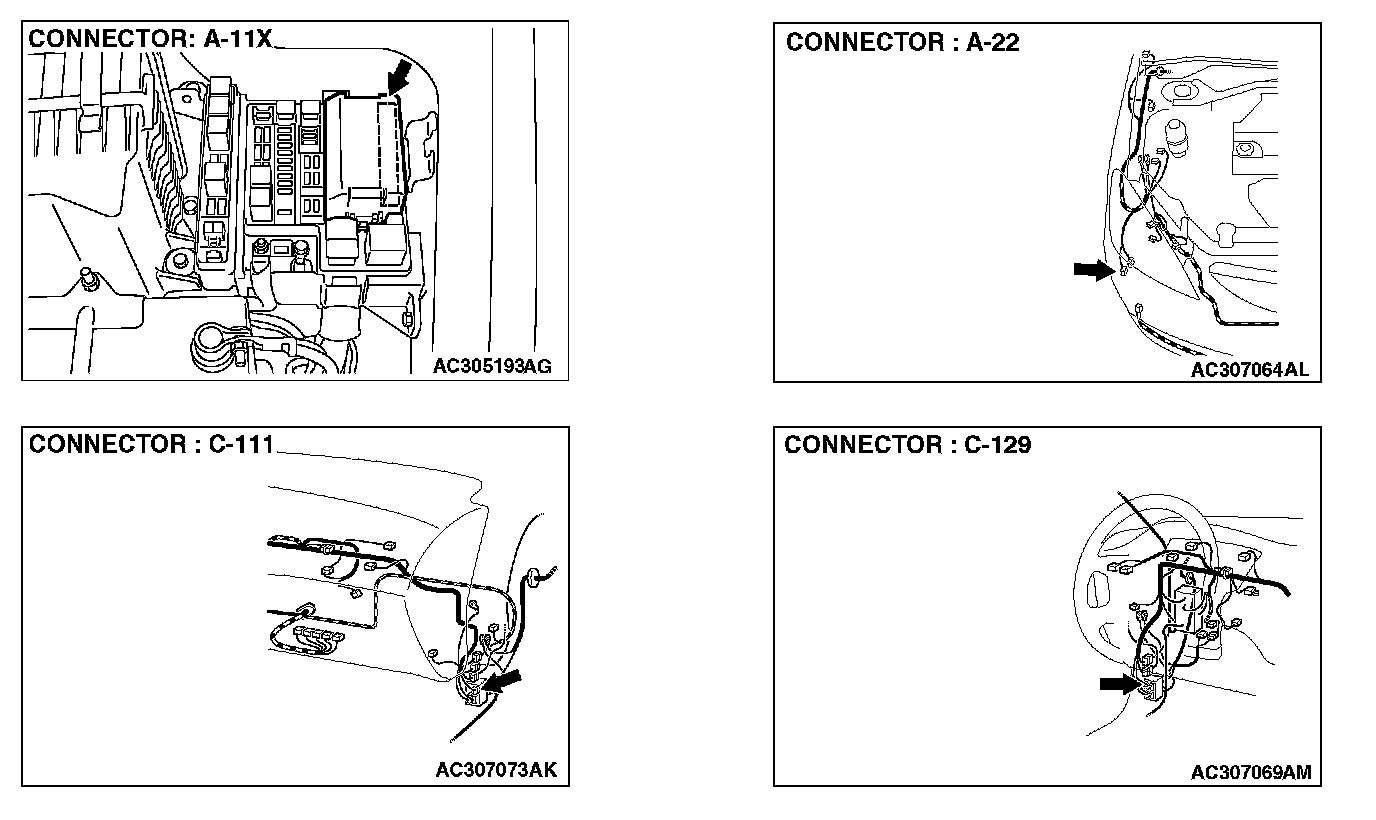 CONNECTOR: A-11X

AC305193AG

CONNECTOR : A-22

AC307064AL

CONNECTOR : C-111

AC307073AK

CONNECTOR : C-129

AC307069AM