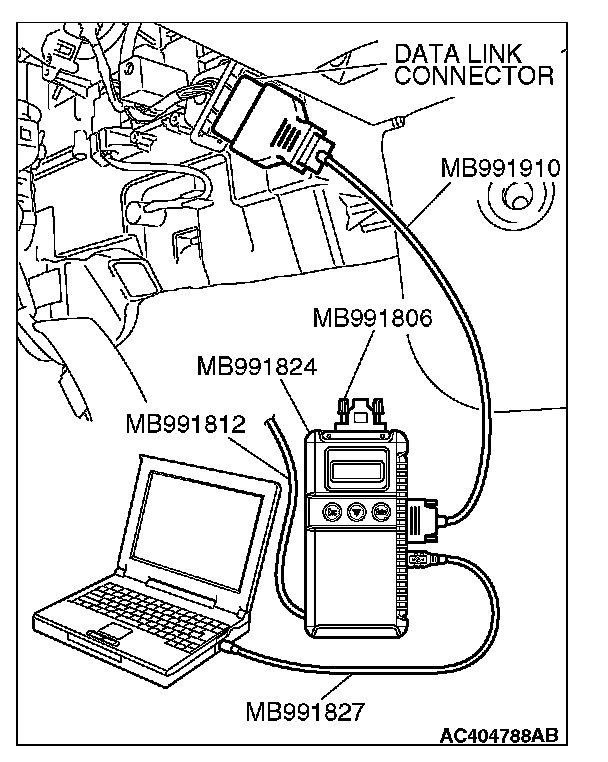 DATA LINK CONNECTOR

MB991910

MB991806

MB991824

MB991812

MB991827

AC404788AB