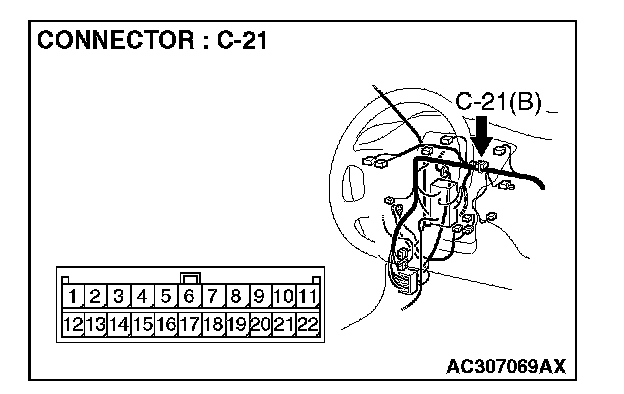 CONNECTOR : C-21

C-21(B)

| 1 | 2 | 3 | 4 | 5 | 6 | 7 | 8 | 9 | 10 | 11 |
|---|---|---|---|---|---|---|---|---|---|---|
| 12 | 13 | 14 | 15 | 16 | 17 | 18 | 19 | 20 | 21 | 22 |

AC307069AX