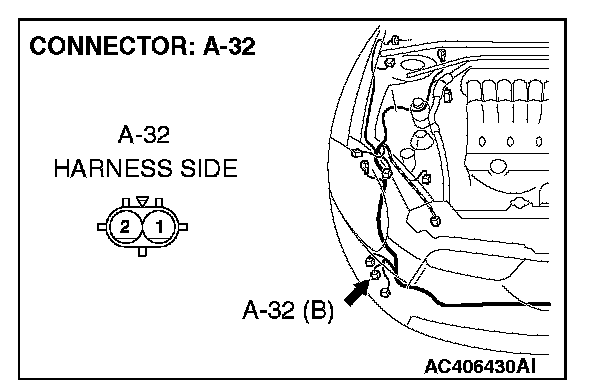 CONNECTOR: A-32

A-32
HARNESS SIDE

2 1

A-32 (B)

AC406430AI