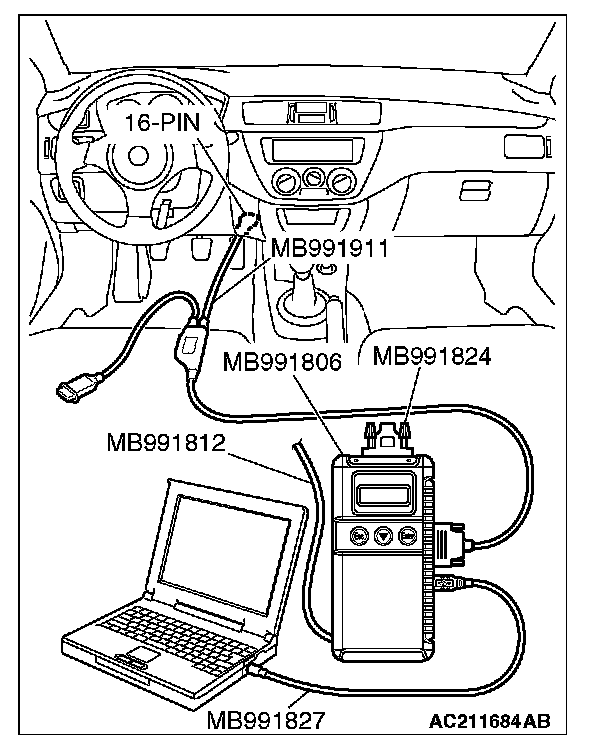 16-PIN
MB991911
MB991806
MB991824
MB991812
MB991827
AC211684AB