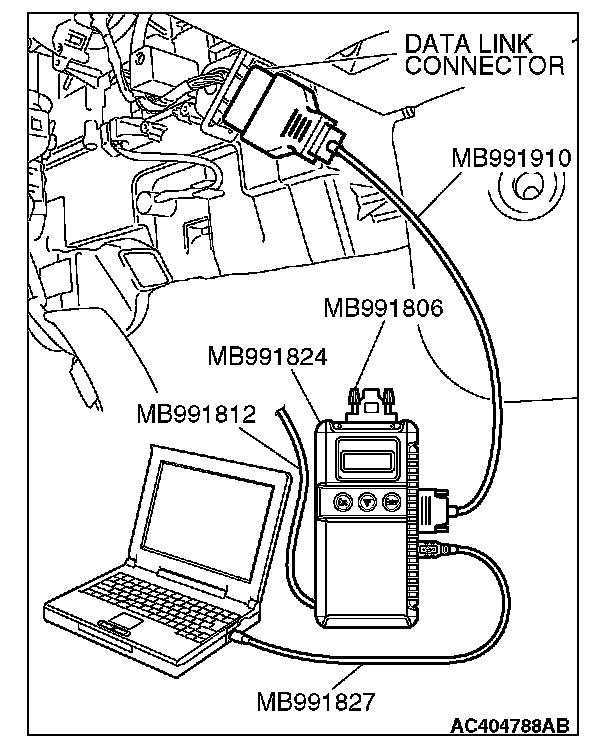 DATA LINK CONNECTOR

MB991910

MB991806

MB991824

MB991812

MB991827

AC404788AB