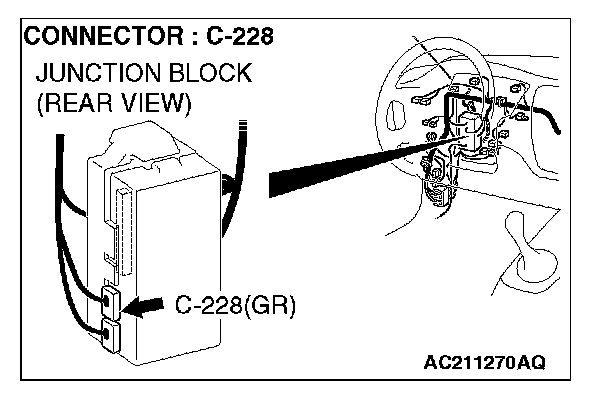 CONNECTOR : C-228
JUNCTION BLOCK
(REAR VIEW)

C-228(GR)

AC211270AQ