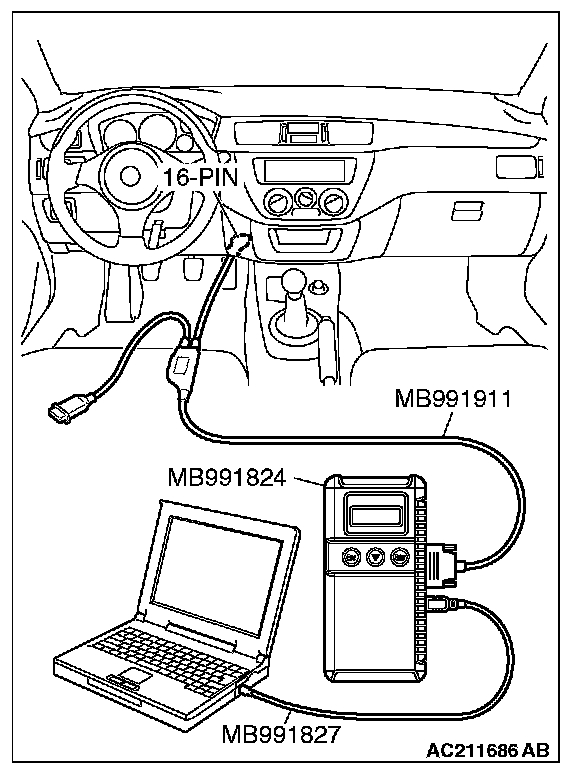 16-PIN

MB991911

MB991824

MB991827

AC211686 AB