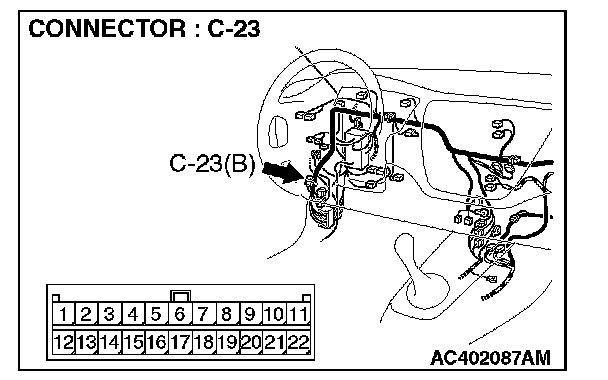 CONNECTOR : C-23

C-23(B)

| 1 | 2 | 3 | 4 | 5 | 6 | 7 | 8 | 9 | 10 | 11 |
|---|---|---|---|---|---|---|---|---|---|---|
| 12 | 13 | 14 | 15 | 16 | 17 | 18 | 19 | 20 | 21 | 22 |

AC402087AM