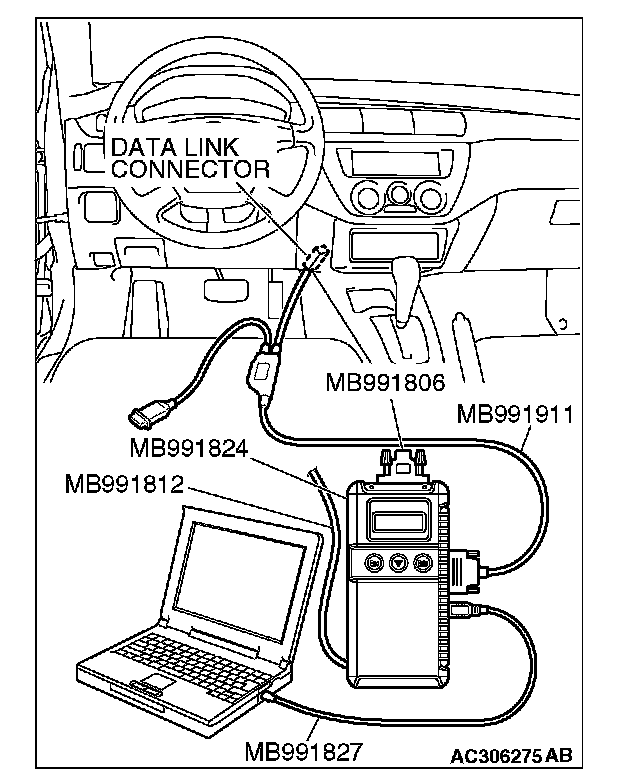 DATA LINK CONNECTOR

MB991806

MB991911

MB991824

MB991812

MB991827

AC306275 AB