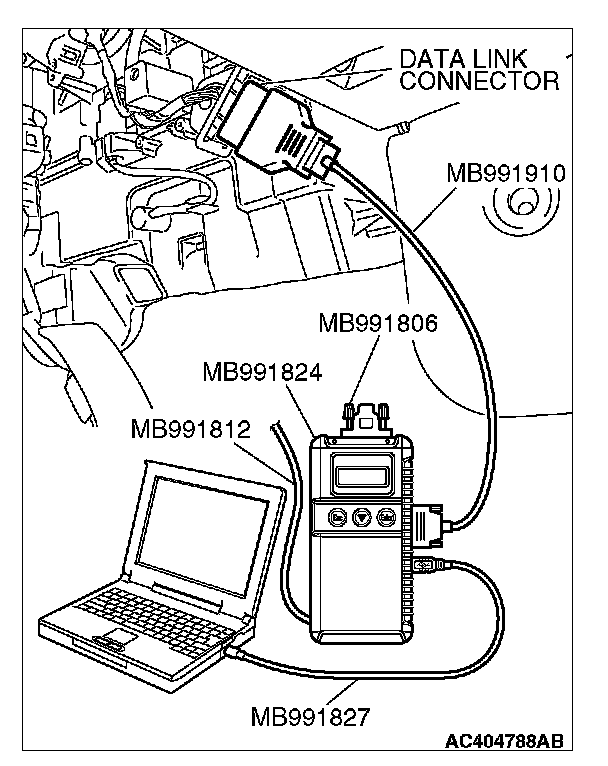 DATA LINK CONNECTOR

MB991910

MB991806

MB991824

MB991812

MB991827

AC404788AB