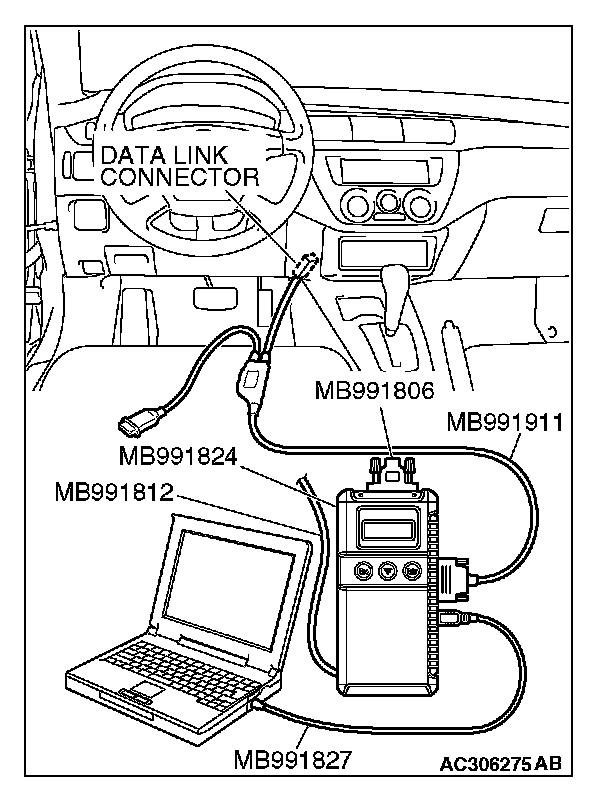 DATA LINK CONNECTOR

MB991806

MB991911

MB991824

MB991812

MB991827

AC306275AB