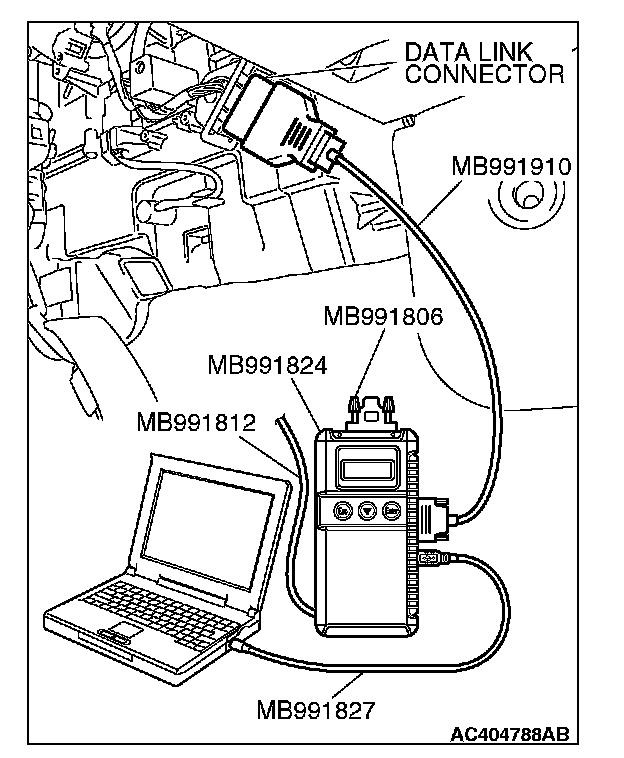 DATA LINK CONNECTOR

MB991910

MB991806

MB991824

MB991812

MB991827

AC404788AB