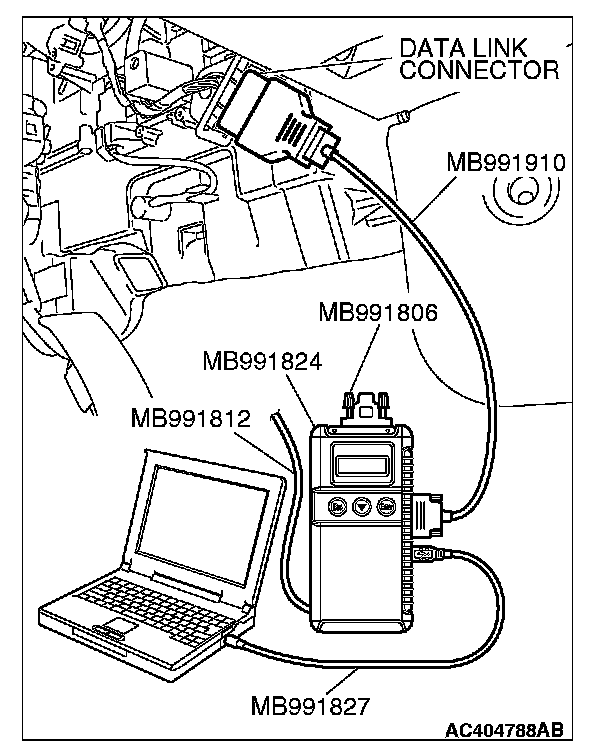 DATA LINK CONNECTOR
MB991910
MB991806
MB991824
MB991812
MB991827
AC404788AB