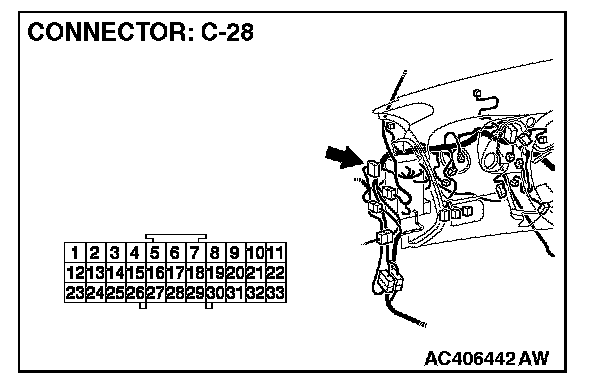 CONNECTOR: C-28

| 1 | 2 | 3 | 4 | 5 | 6 | 7 | 8 | 9 | 10 | 11 |
|---|---|---|---|---|---|---|---|---|---|---|
| 12 | 13 | 14 | 15 | 16 | 17 | 18 | 19 | 20 | 21 | 22 |
| 23 | 24 | 25 | 26 | 27 | 28 | 29 | 30 | 31 | 32 | 33 |

AC406442 AW