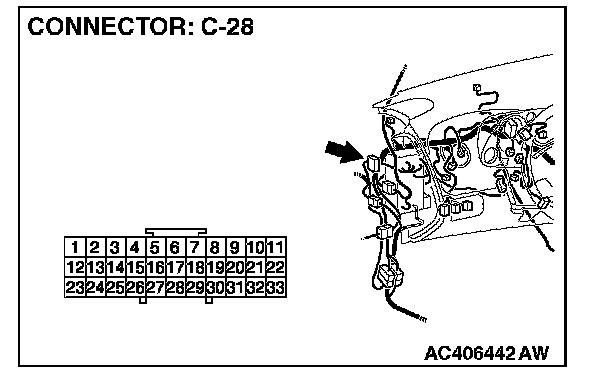 CONNECTOR: C-28

| 1 | 2 | 3 | 4 | 5 | 6 | 7 | 8 | 9 | 10 | 11 |
|---|---|---|---|---|---|---|---|---|---|---|
| 12 | 13 | 14 | 15 | 16 | 17 | 18 | 19 | 20 | 21 | 22 |
| 23 | 24 | 25 | 26 | 27 | 28 | 29 | 30 | 31 | 32 | 33 |

AC406442 AW