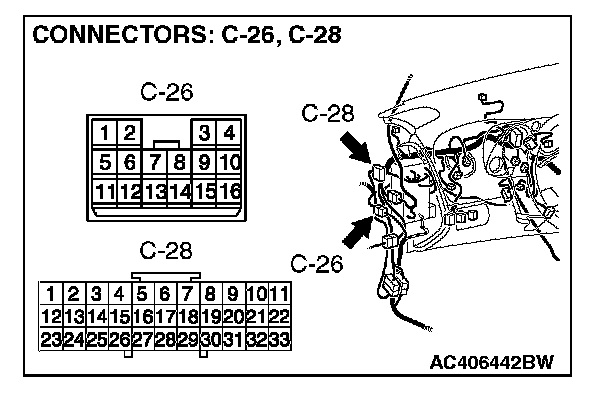 CONNECTORS: C-26, C-28

C-26

| 1 | 2 |  |  | 3 | 4 |
|---|---|---|---|---|---|
| 5 | 6 | 7 | 8 | 9 | 10 |
| 11 | 12 | 13 | 14 | 15 | 16 |

C-28

| 1 | 2 | 3 | 4 | 5 | 6 | 7 | 8 | 9 | 10 | 11 |
|---|---|---|---|---|---|---|---|---|---|---|
| 12 | 13 | 14 | 15 | 16 | 17 | 18 | 19 | 20 | 21 | 22 |
| 23 | 24 | 25 | 26 | 27 | 28 | 29 | 30 | 31 | 32 | 33 |

C-28

C-26

AC406442BW