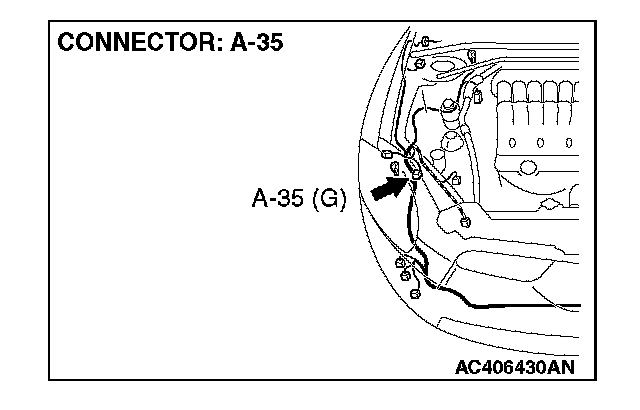 CONNECTOR: A-35

A-35 (G)

AC406430AN