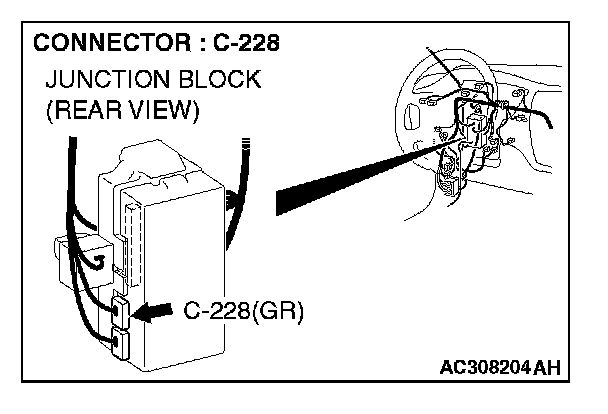 CONNECTOR : C-228

JUNCTION BLOCK
(REAR VIEW)

C-228(GR)

AC308204AH