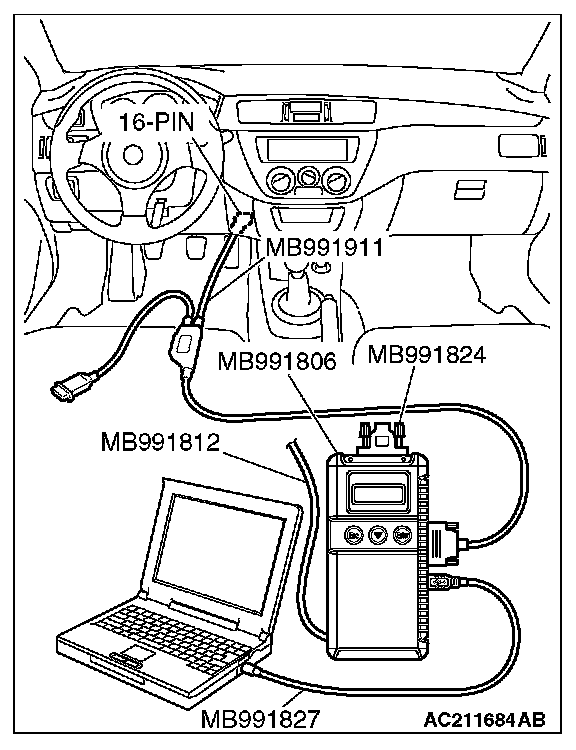 16-PIN
MB991911
MB991806
MB991824
MB991812
MB991827
AC211684AB