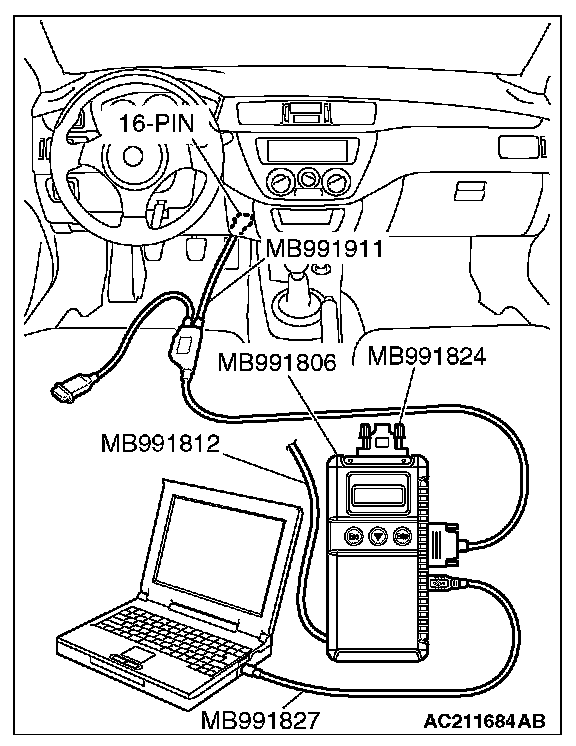 16-PIN
MB991911
MB991806
MB991824
MB991812
MB991827
AC211684AB