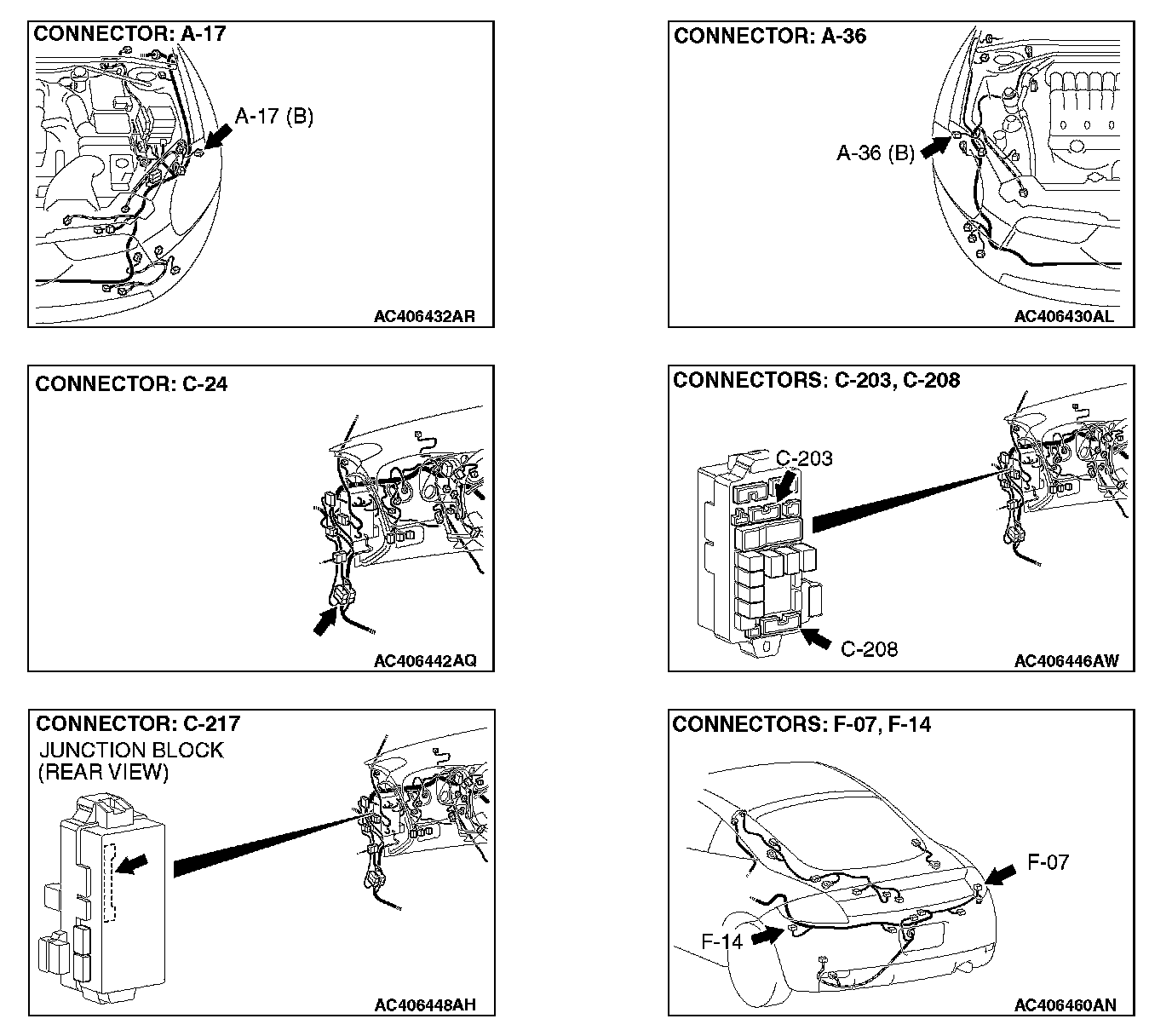 CONNECTOR: A-17

A-17 (B)

AC406432AR

CONNECTOR: A-36

A-36 (B)

AC406430AL

CONNECTOR: C-24

AC406442AQ

CONNECTORS: C-203, C-208

C-203

C-208

AC406446AW

CONNECTOR: C-217

JUNCTION BLOCK (REAR VIEW)

AC406448AH

CONNECTORS: F-07, F-14

F-07

F-14

AC406460AN